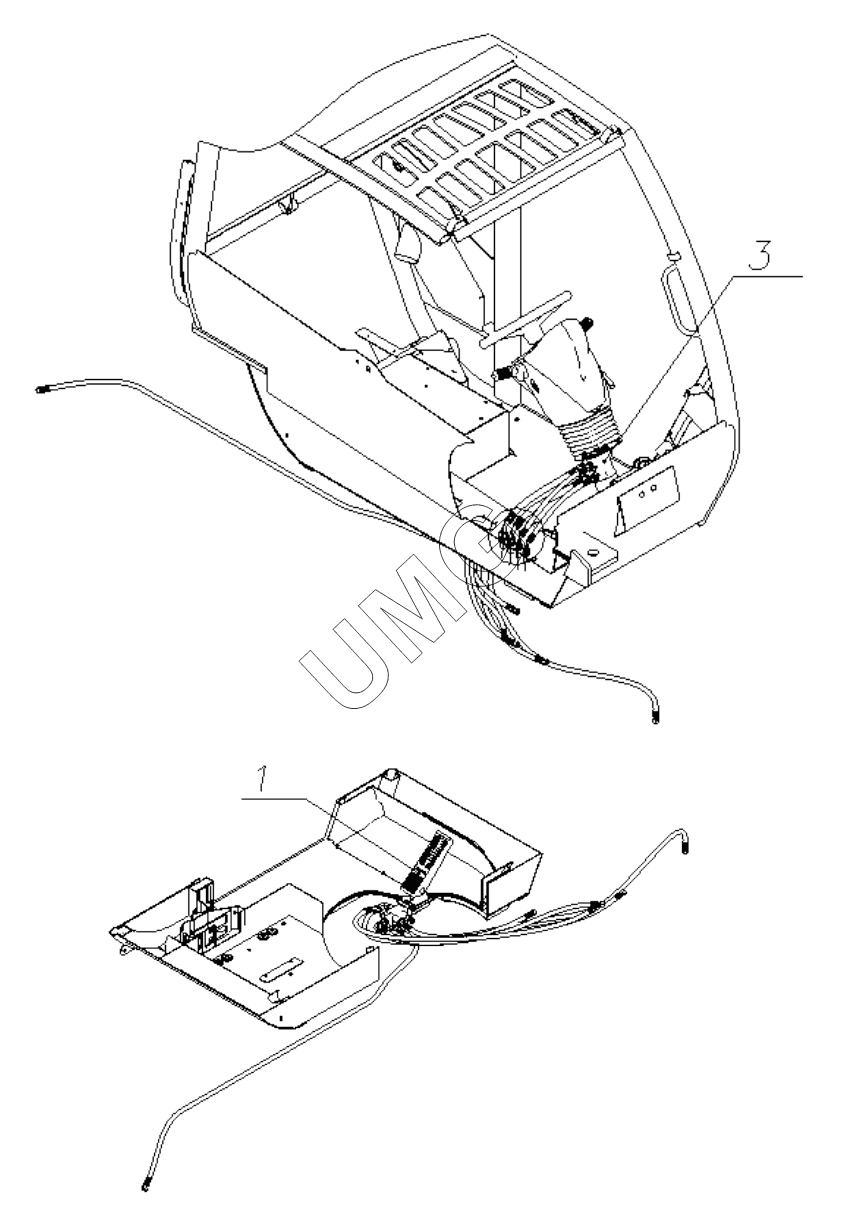 3

UMG

1