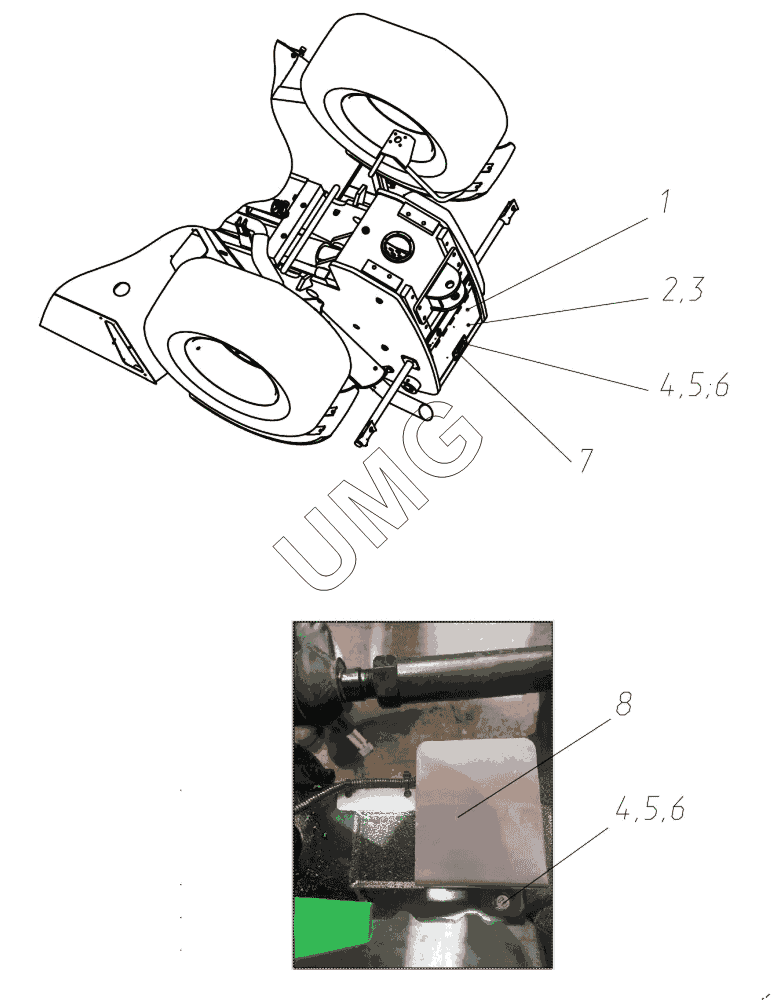 1
2,3
4,5;6
7
UMG
8
4,5,6