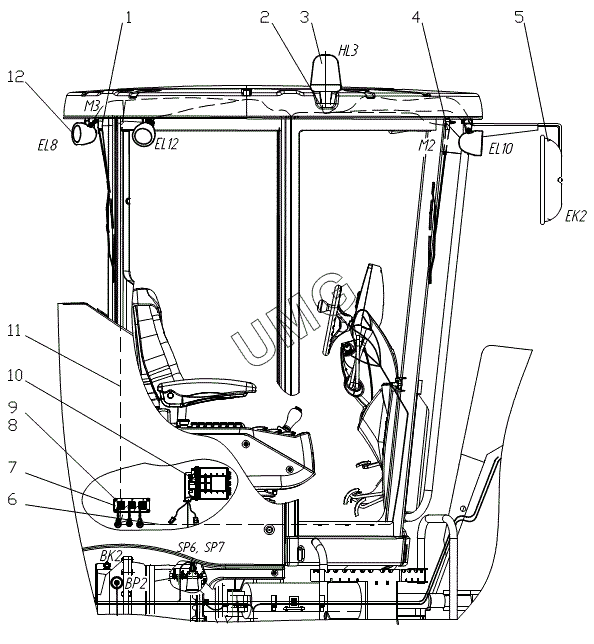 1
2
3
4
5
12
HL3
M3
EL8
EL12
M2
EL10
EK2
UMG
11
10
9
8
7
6
SP6, SP7
BK2
BP2