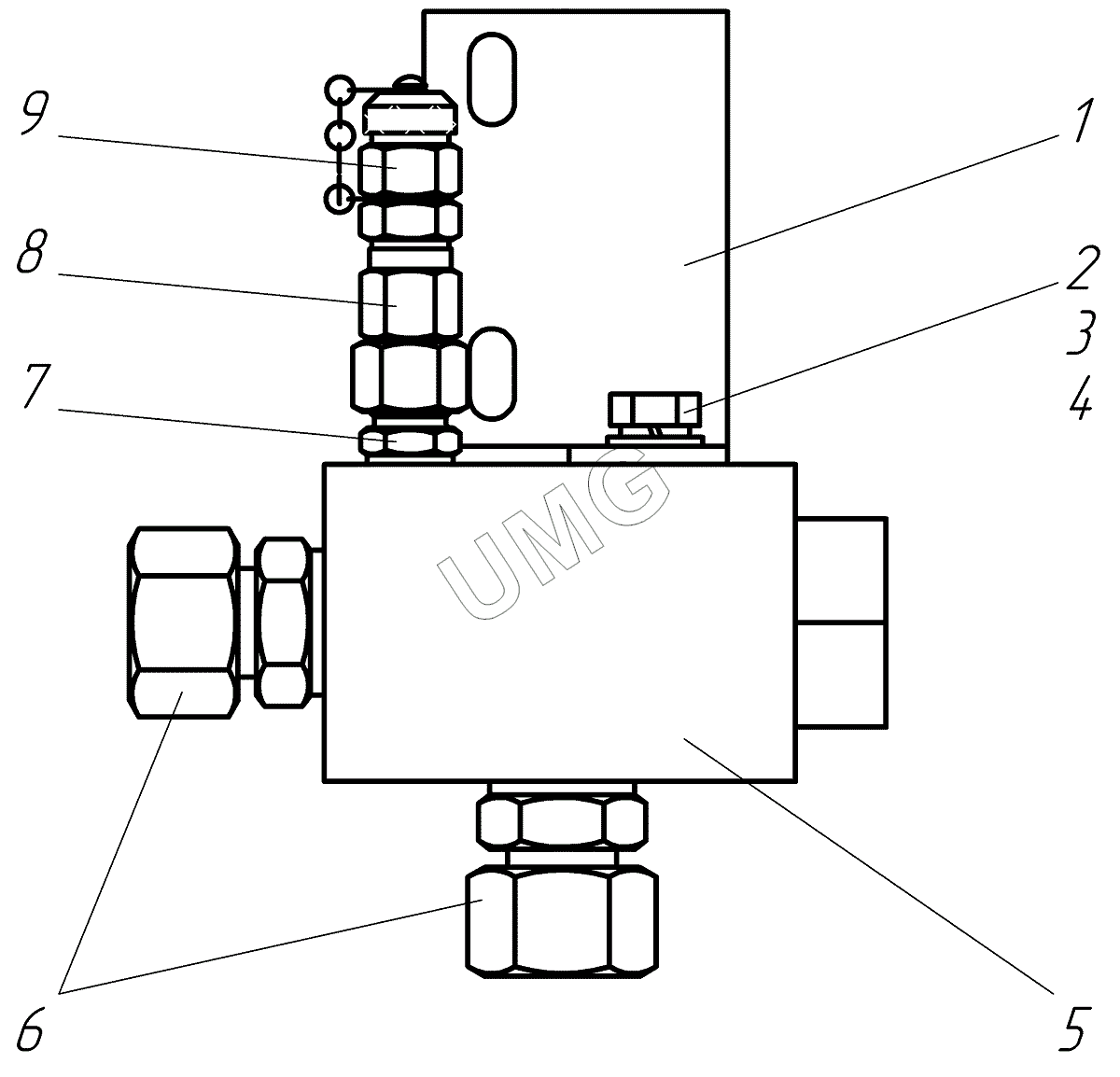 9
8
7
1
2
3
4
UMG
6
5