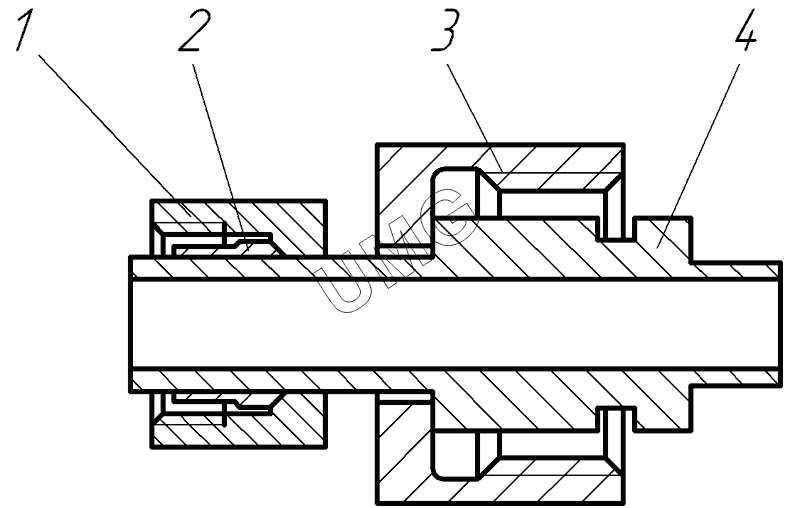 1 2 3 4
UMG