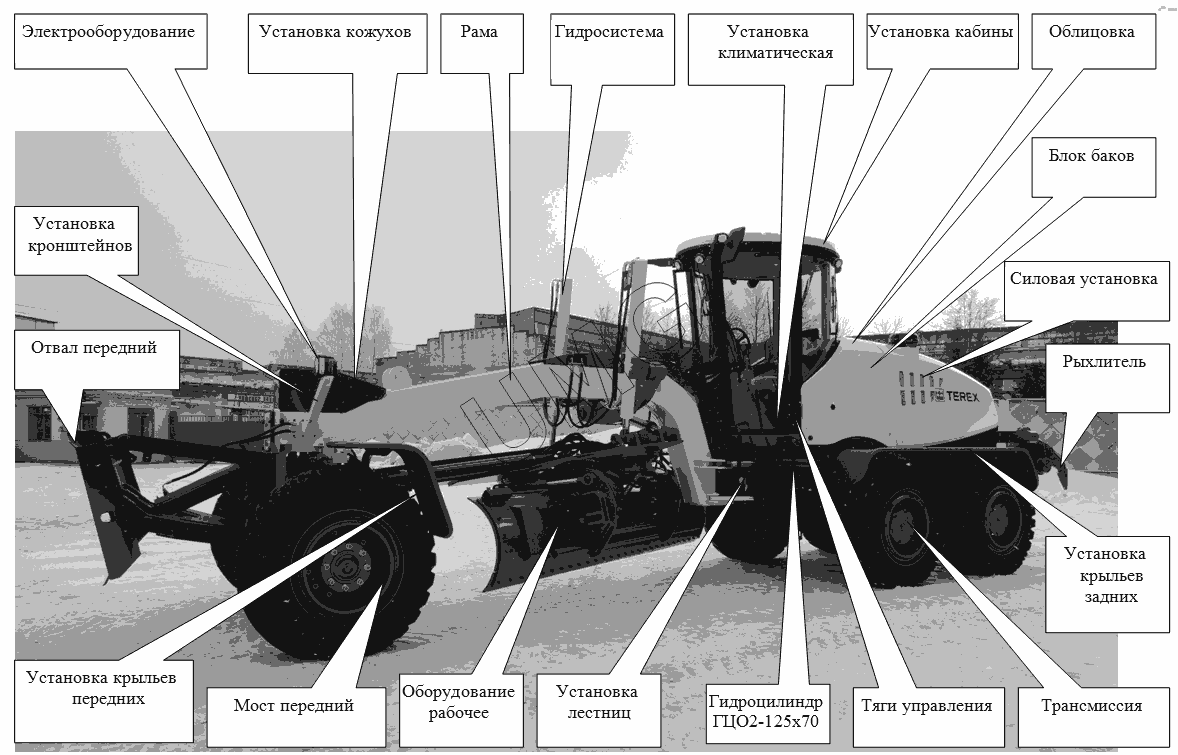 Электрооборудование

Установка кожухов

Рама

Гидросистема

Установка климатическая

Установка кабины

Облицовка

Блок баков

Установка кронштейнов

Силовая установка

Отвал передний

Рыхлитель

TEREX

Установка крыльев задних

Установка крыльев передних

Мост передний

Оборудование рабочее

Установка лестниц

Гидроцилиндр ГЦО2-125х70

Тяги управления

Трансмиссия