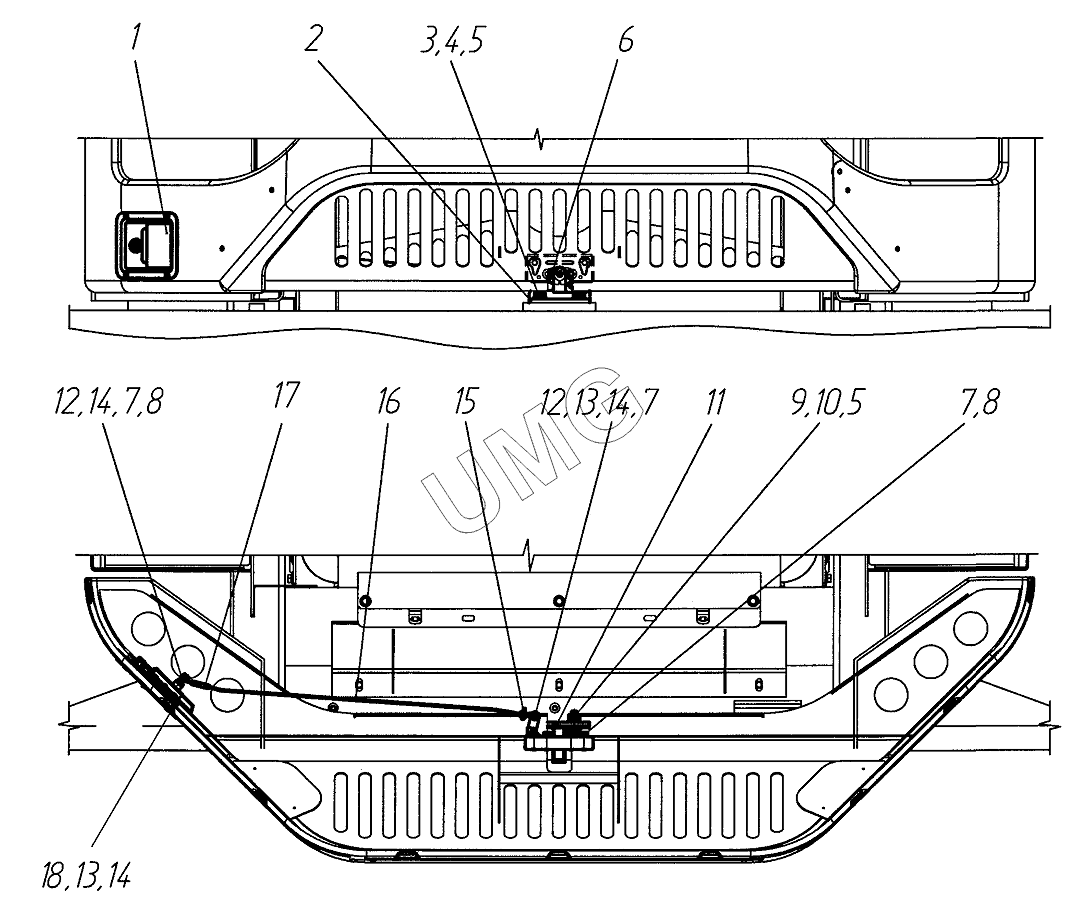 1
2
3,4,5
6
12,14,7,8
17
16
15
12,13,14,7
11
9,10,5
7,8
UMC
18,13,14