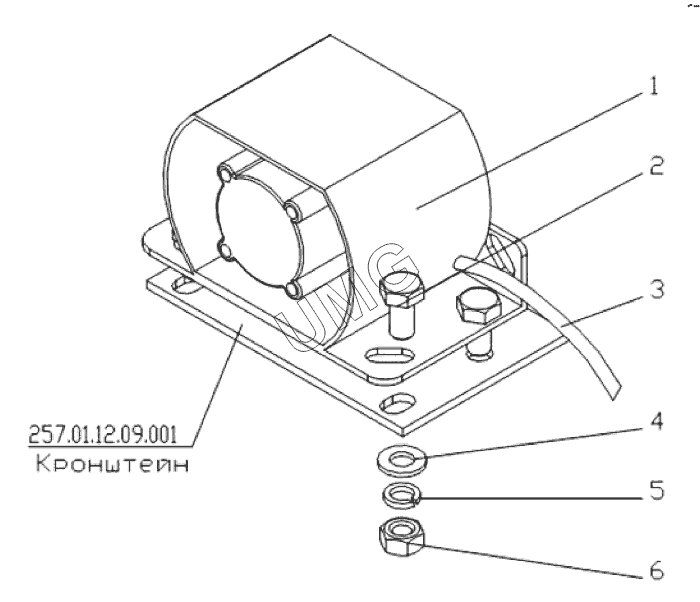 1
2
3
UMG
257.01.12.09.001
Кронштейн
4
5
6