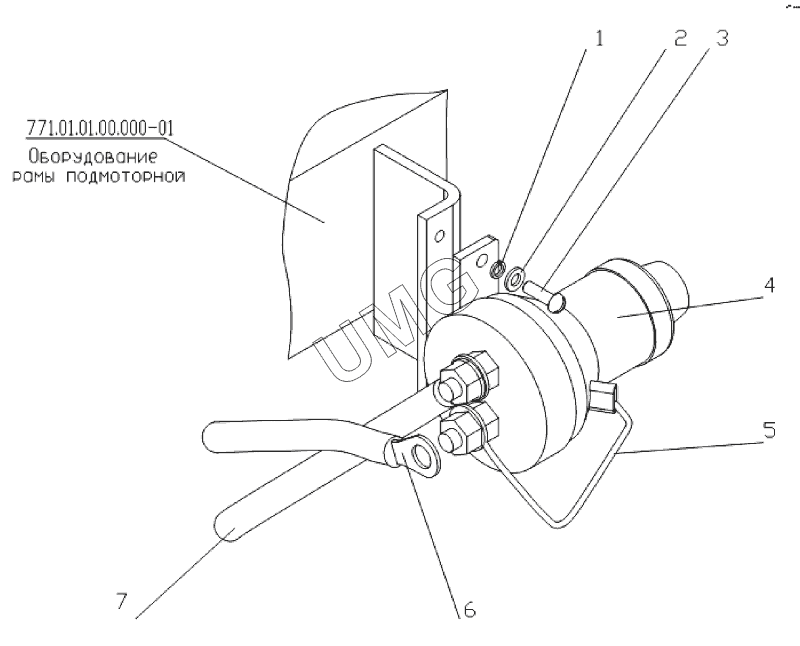 771.01.01.00.000-01
Оборудование рамы подмоторной

1 2 3

4

5

6

7

UMG