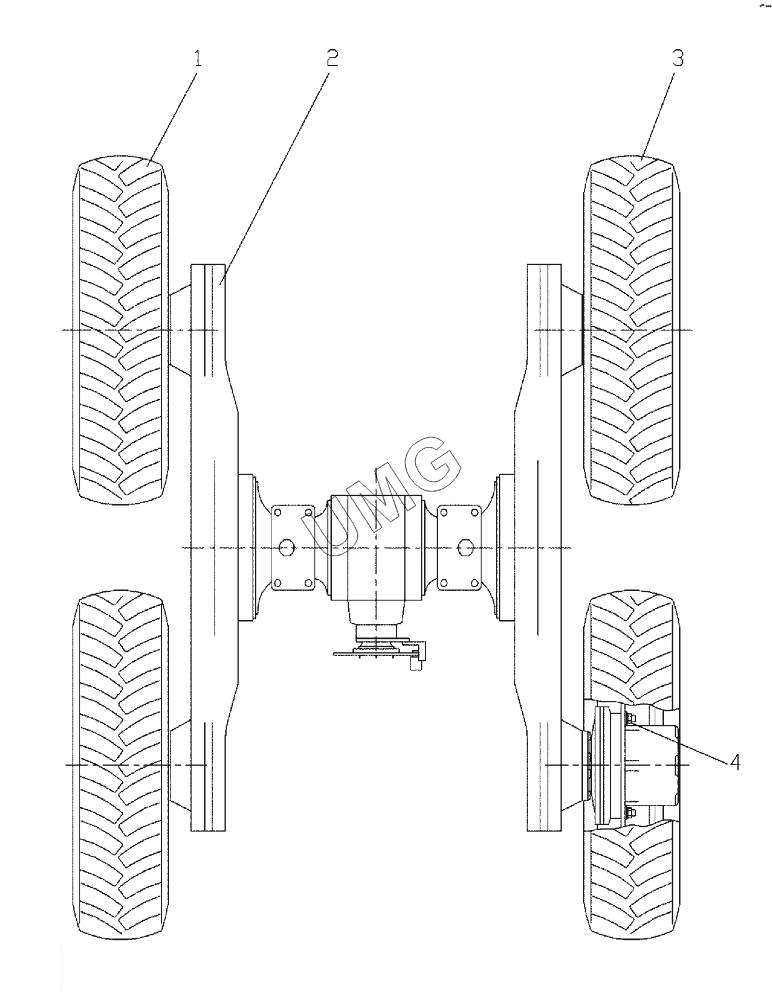 1
2
3
UMG
4