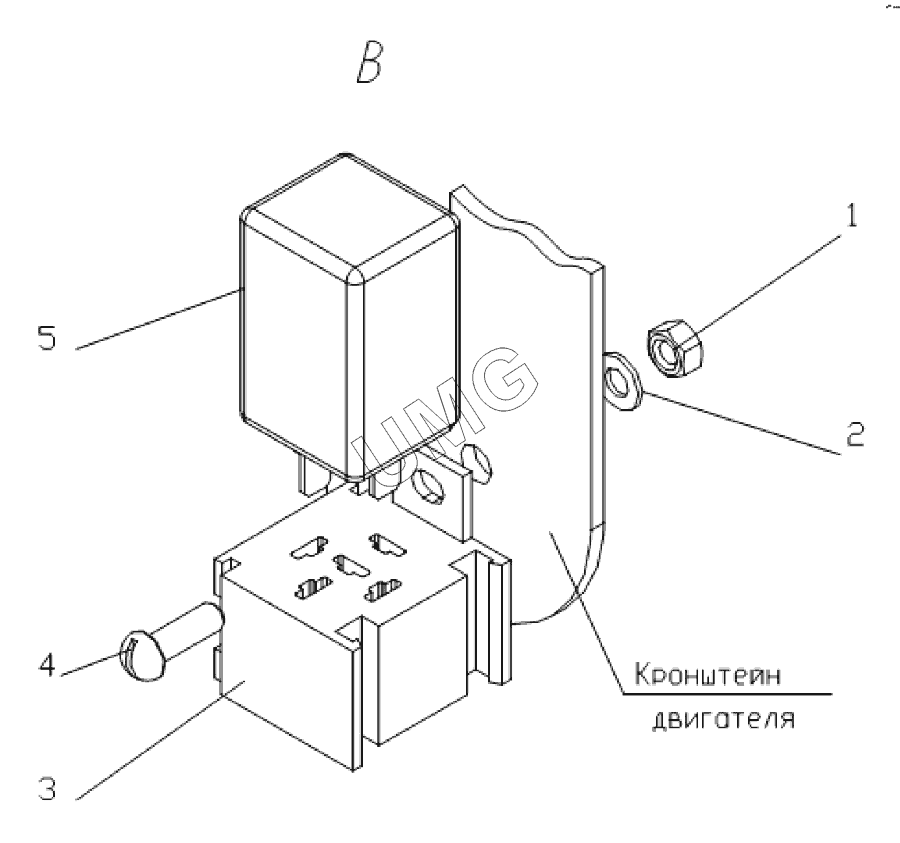 В

1

5

UMG

2

4

Кронштейн двигателя

3