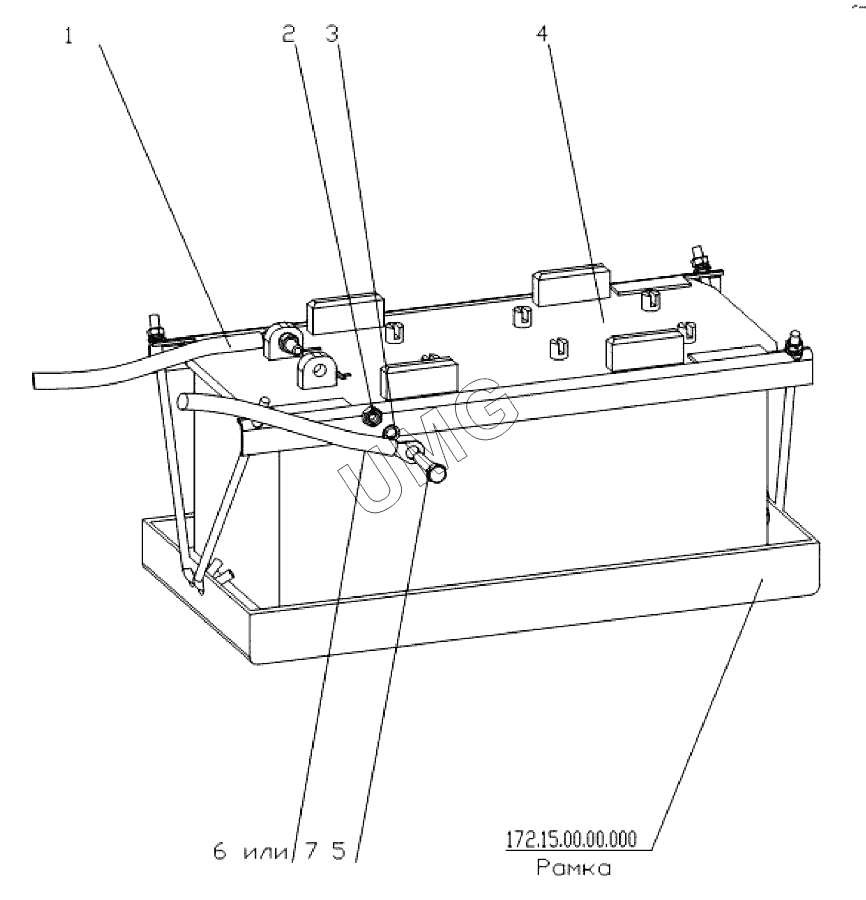 1
2
3
4
UMG
6 или 7
5
172.15.00.00.000
Рамка