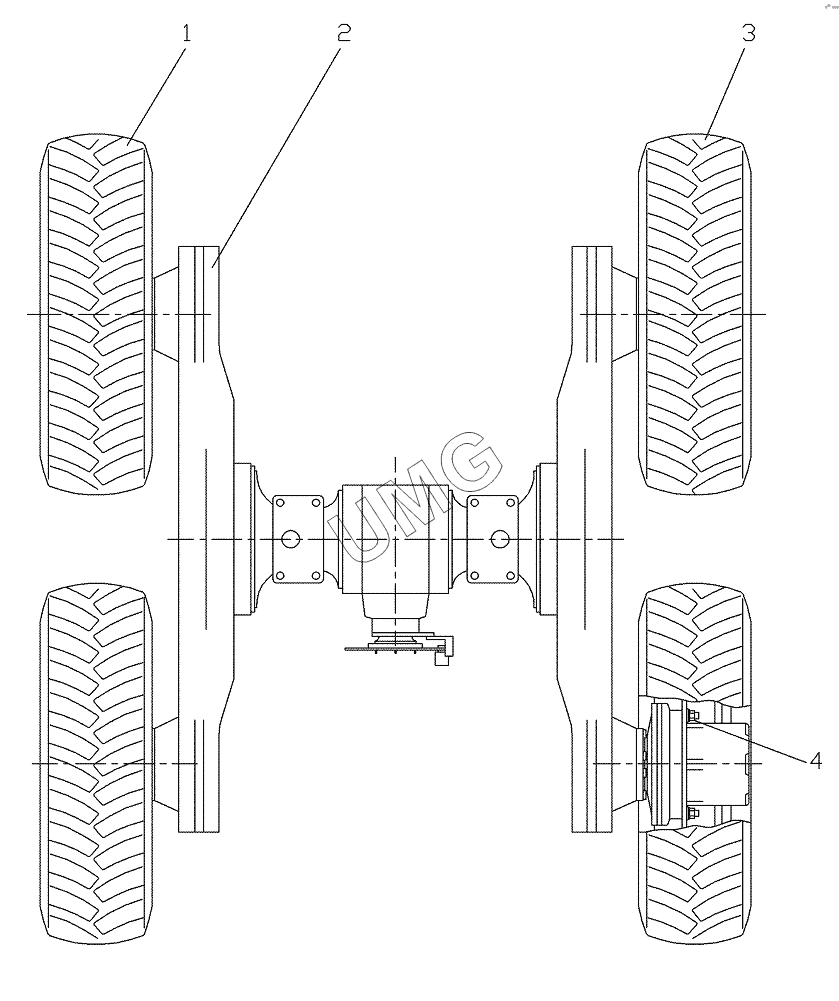 1
2
3
UMG
4