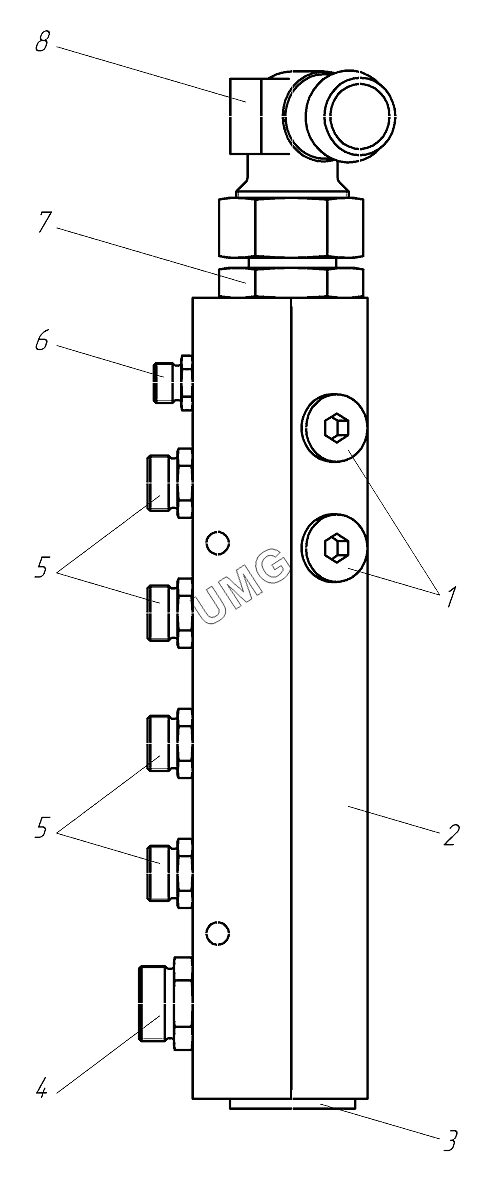 8
7
6
5
UMG
1
5
2
4
3