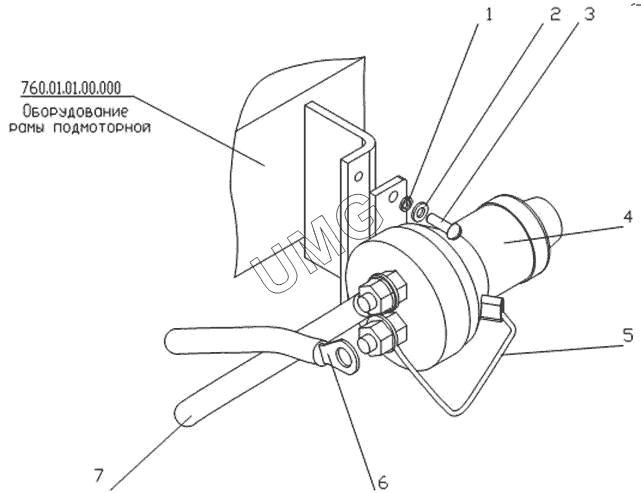 760.01.01.00.000
Оборудование рамы подмоторной

1
2
3
4
5
6
7

UMG