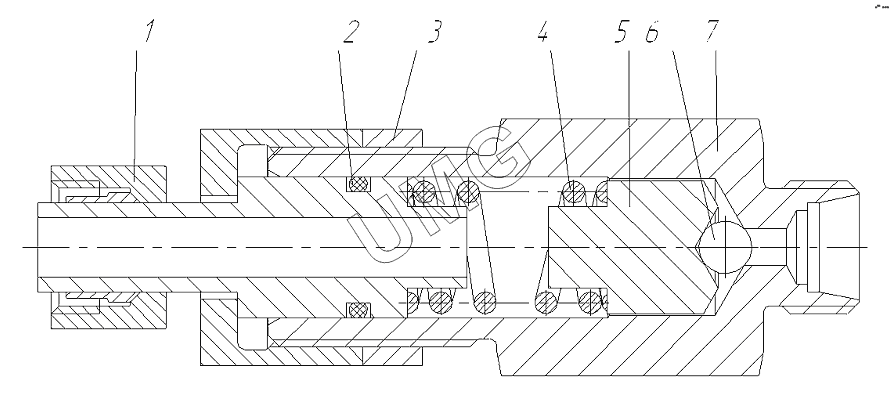 1 2 3 4 5 6 7

UMG