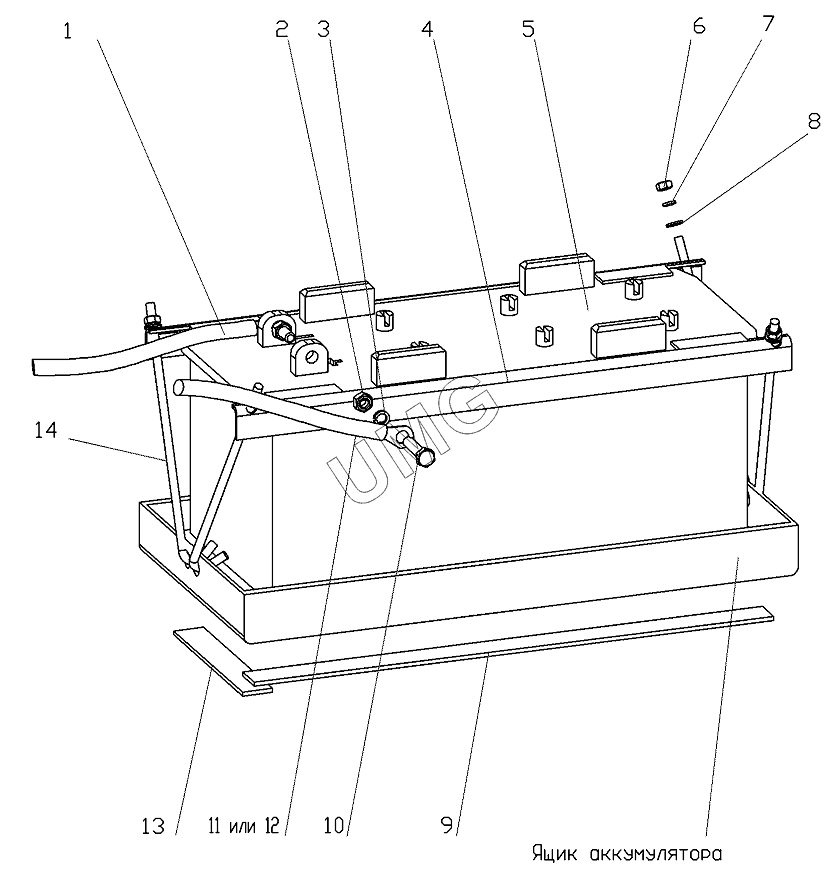 1
2
3
4
5
6
7
8
14
UMG
13
11 или 12
10
9
Ящик аккумулятора