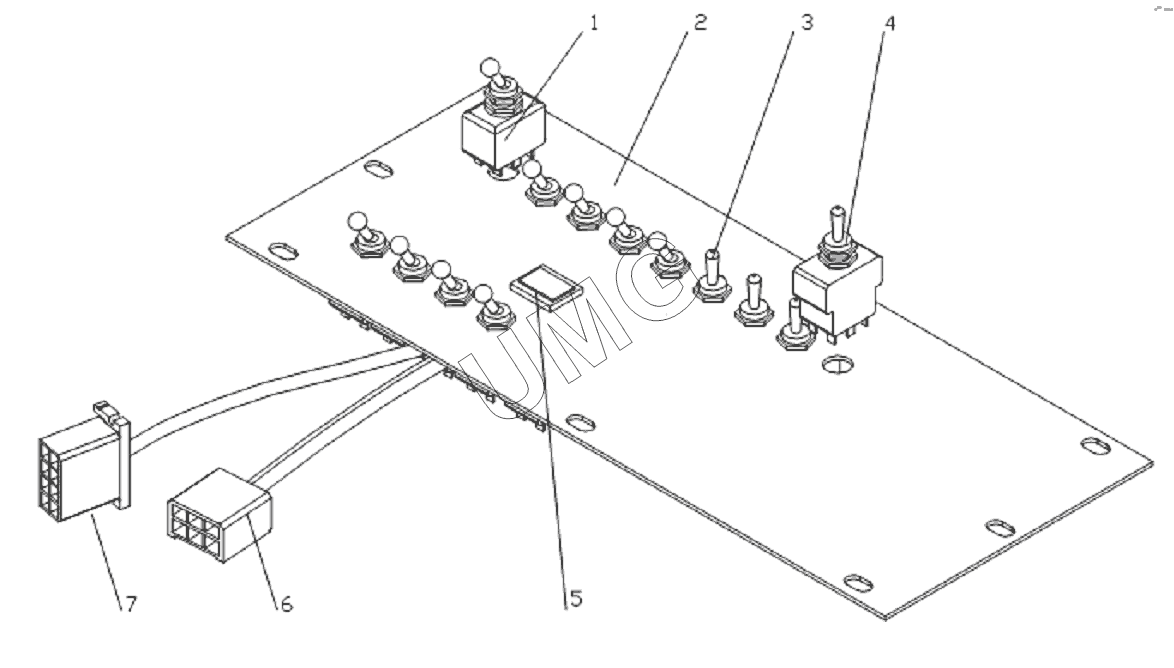 1
2
3
4
UMG
7
6
5