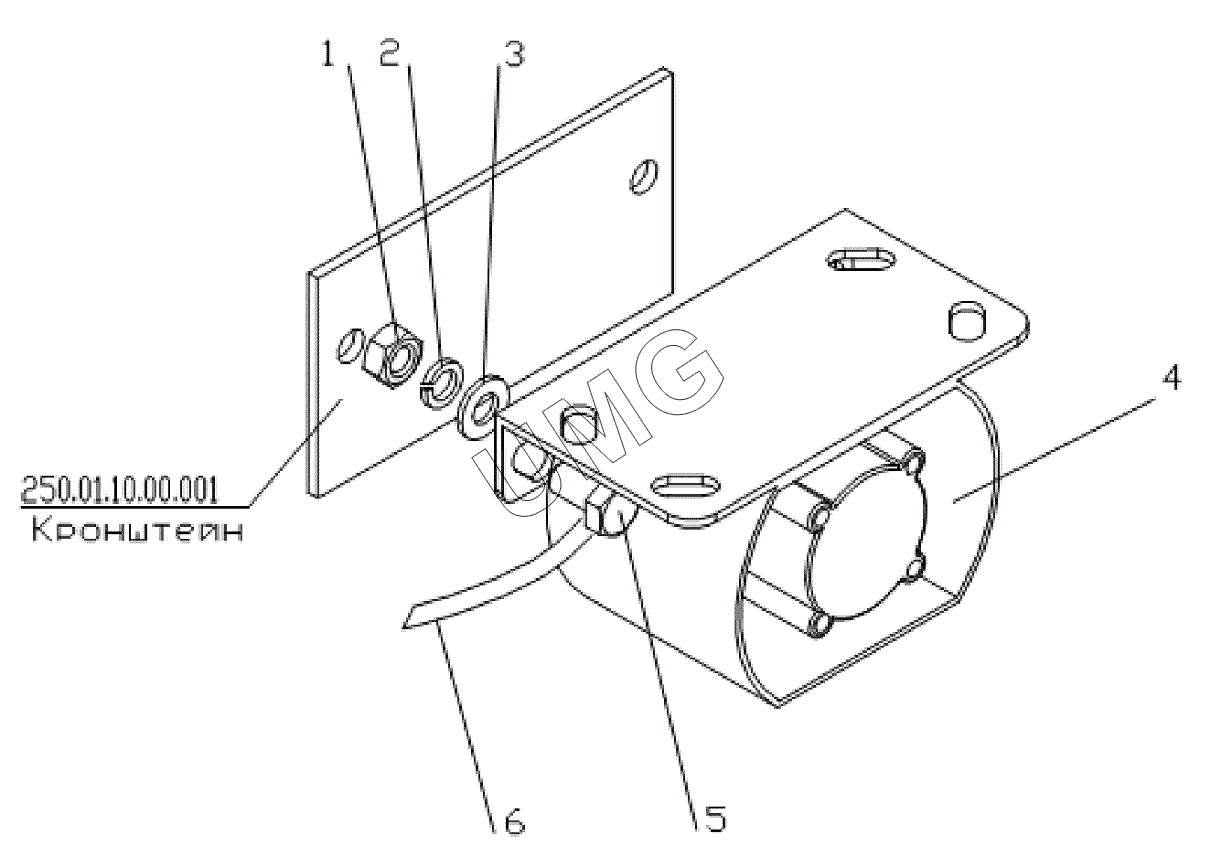 1 2 3

4

250.01.10.00.001
Кронштейн

UMG

6

5