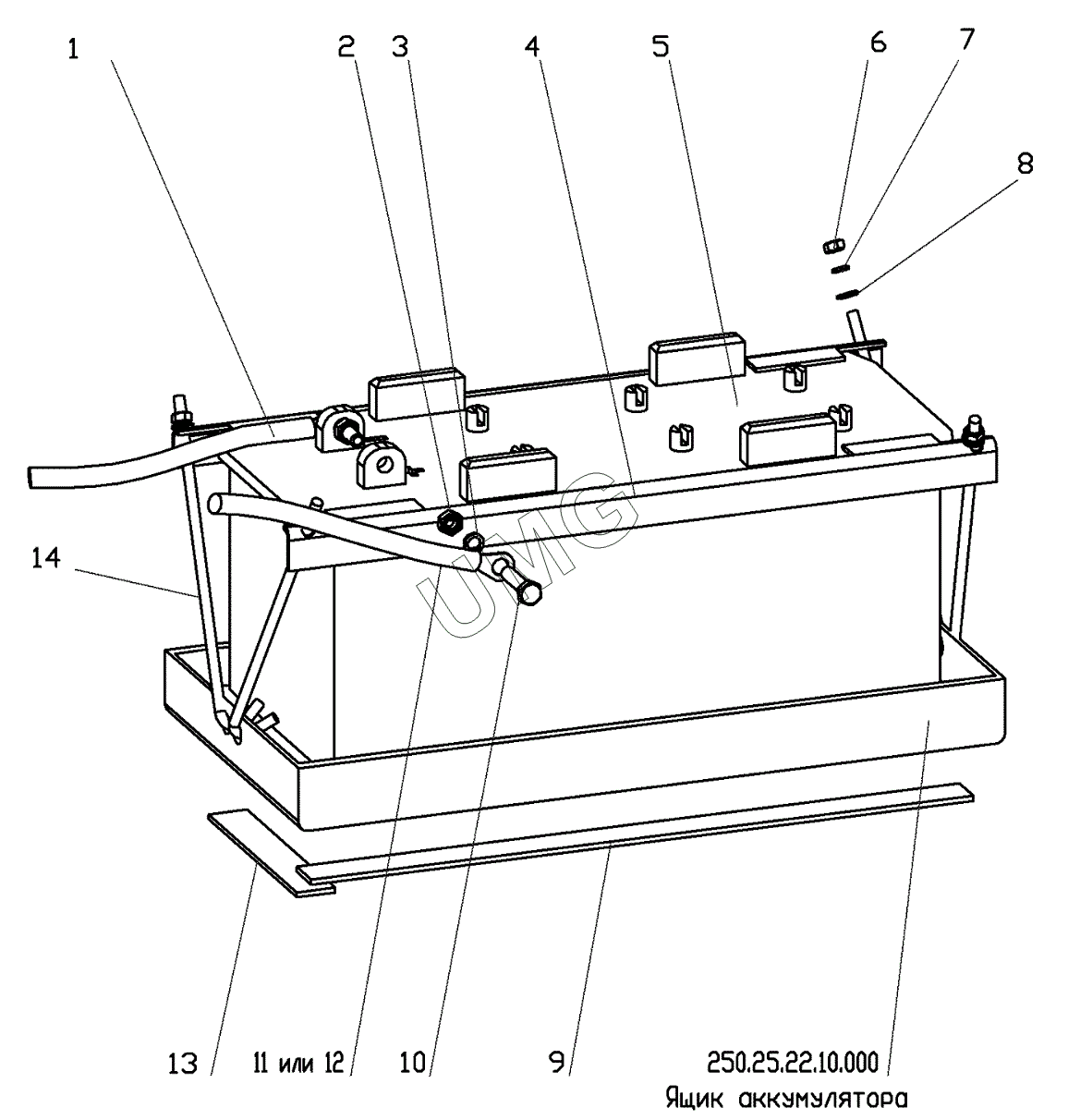 1 2 3 4 5 6 7 8

14

UMG

13 11 или 12 10 9 250.25.22.10.000
Ящик аккумулятора