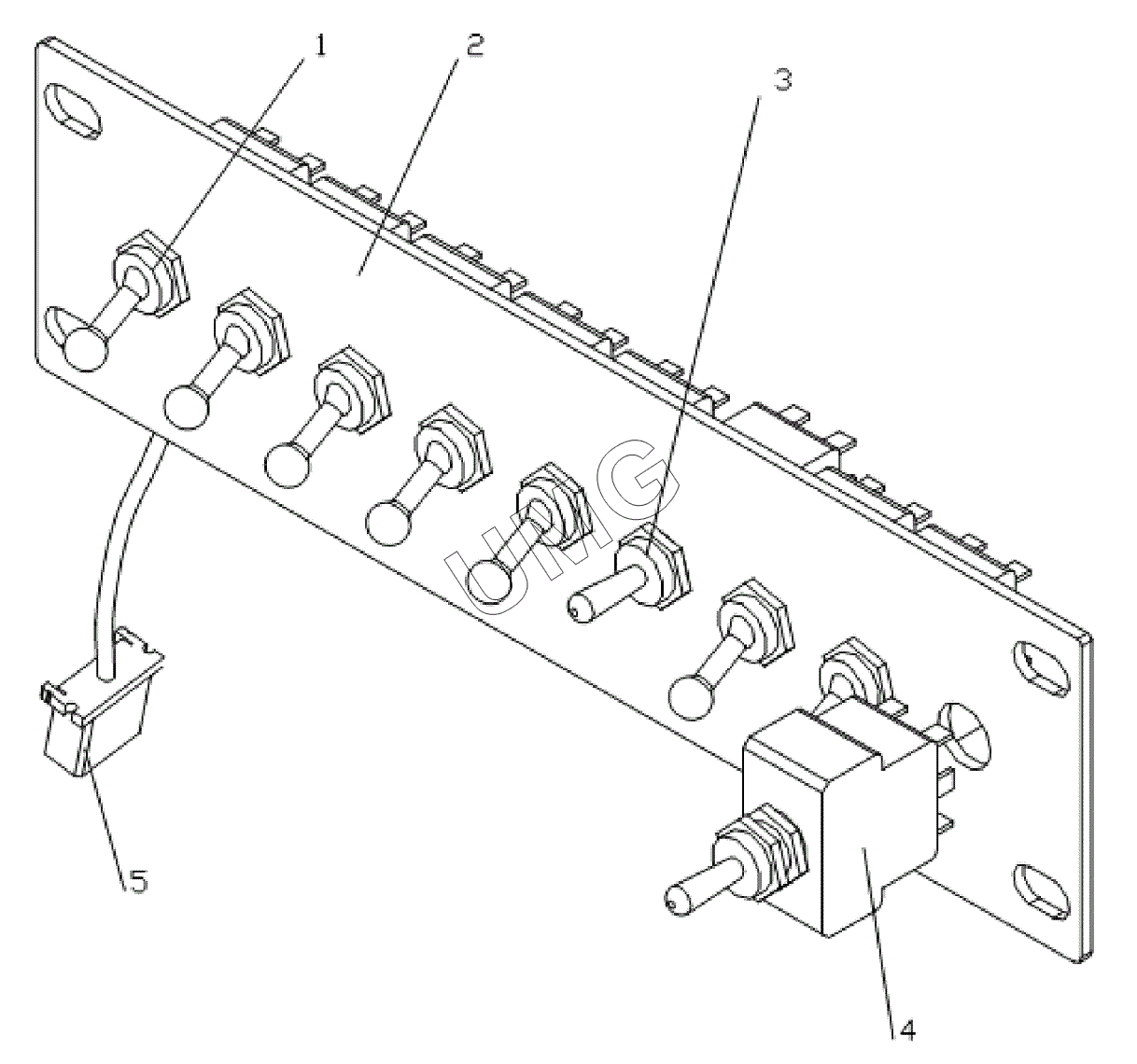 1
2
3
UMG
5
4