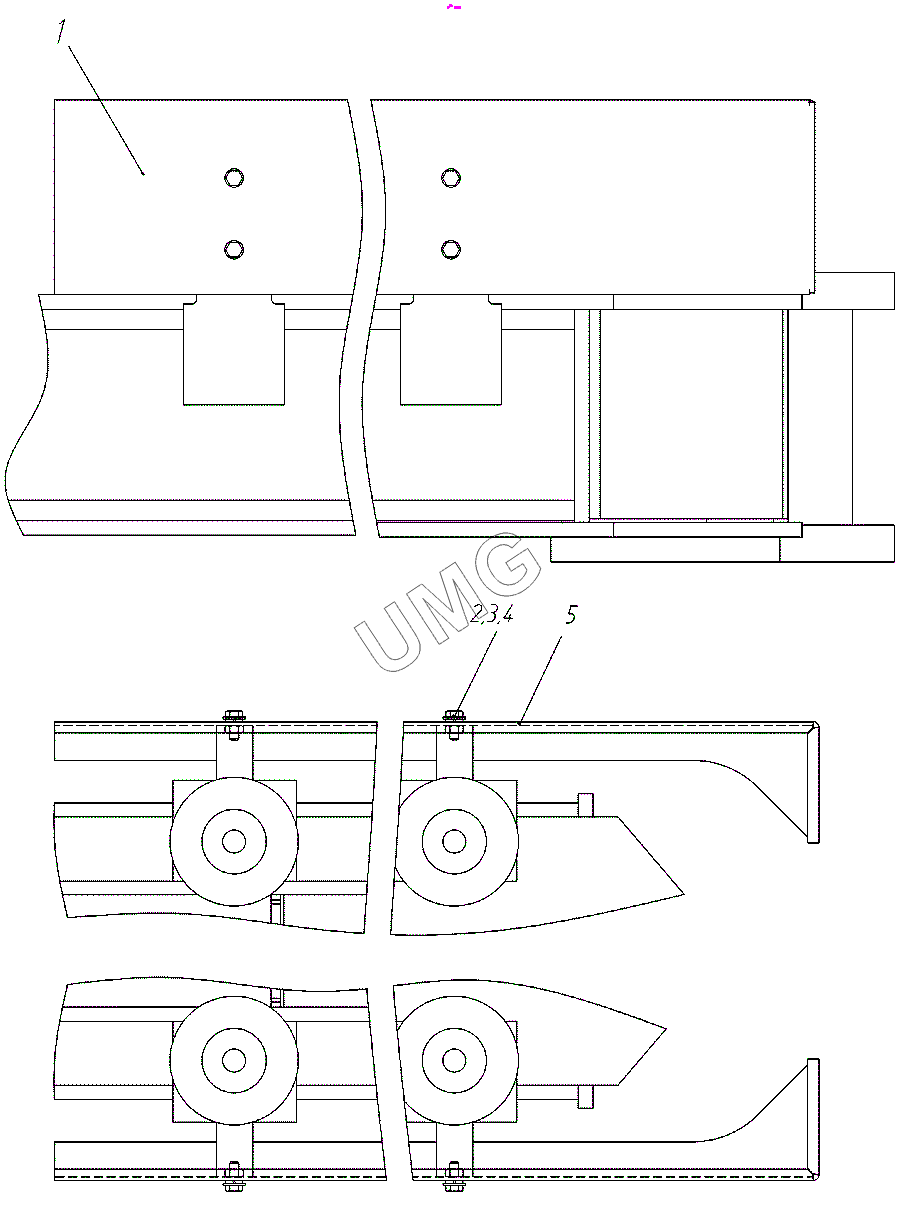 1
UMG
2,3,4
5