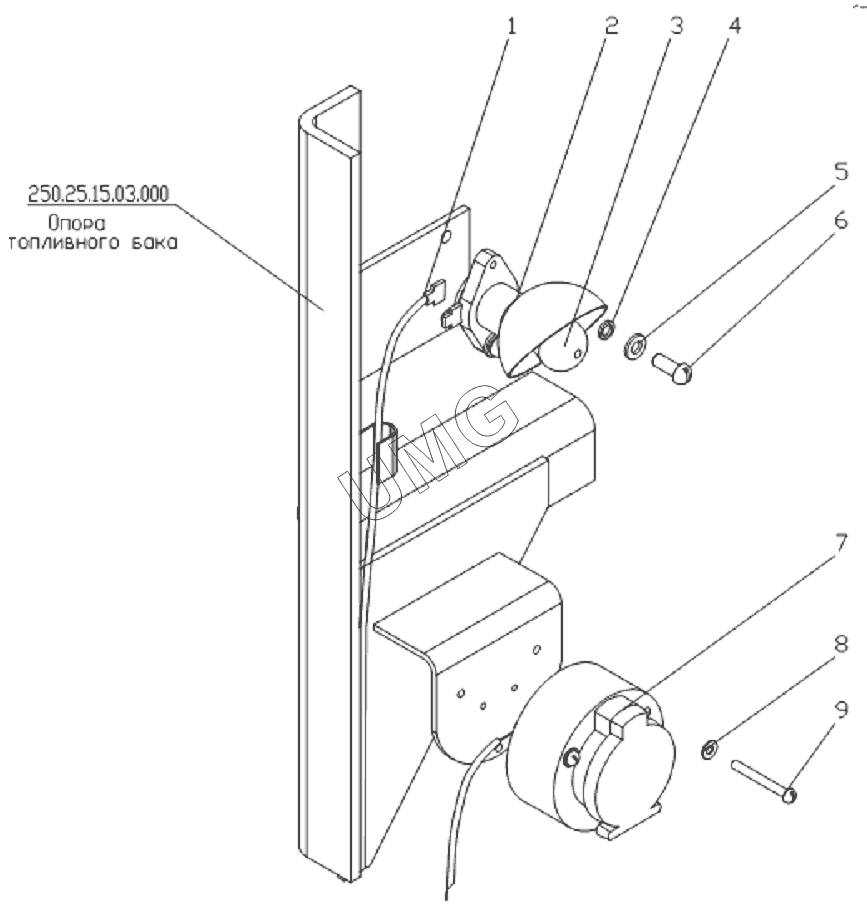 1
2
3
4
5
6
250.25.15.03.000
Опора топливного бака
UMG
7
8
9