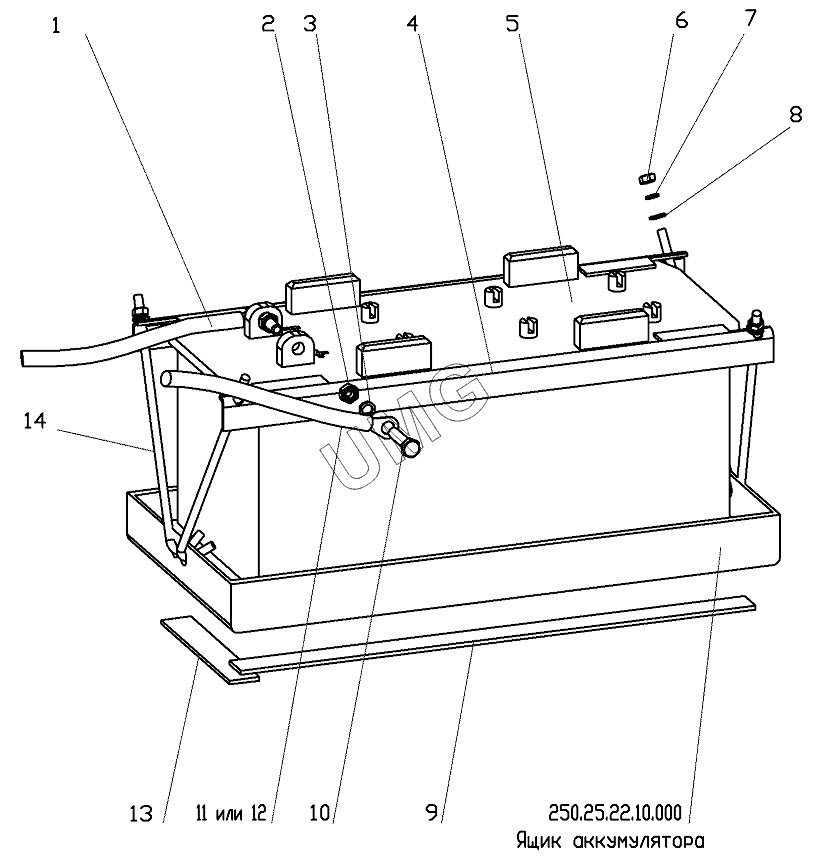 1
2
3
4
5
6
7
8
14
UMG
13
11 или 12
10
9
250.25.22.10.000
Ящик аккумулятора