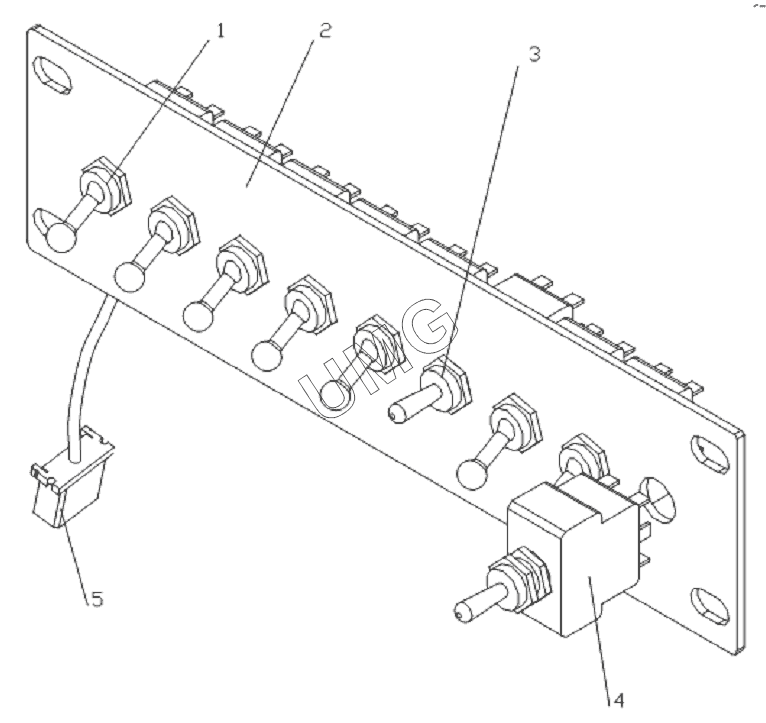 1
2
3
UMG
5
4