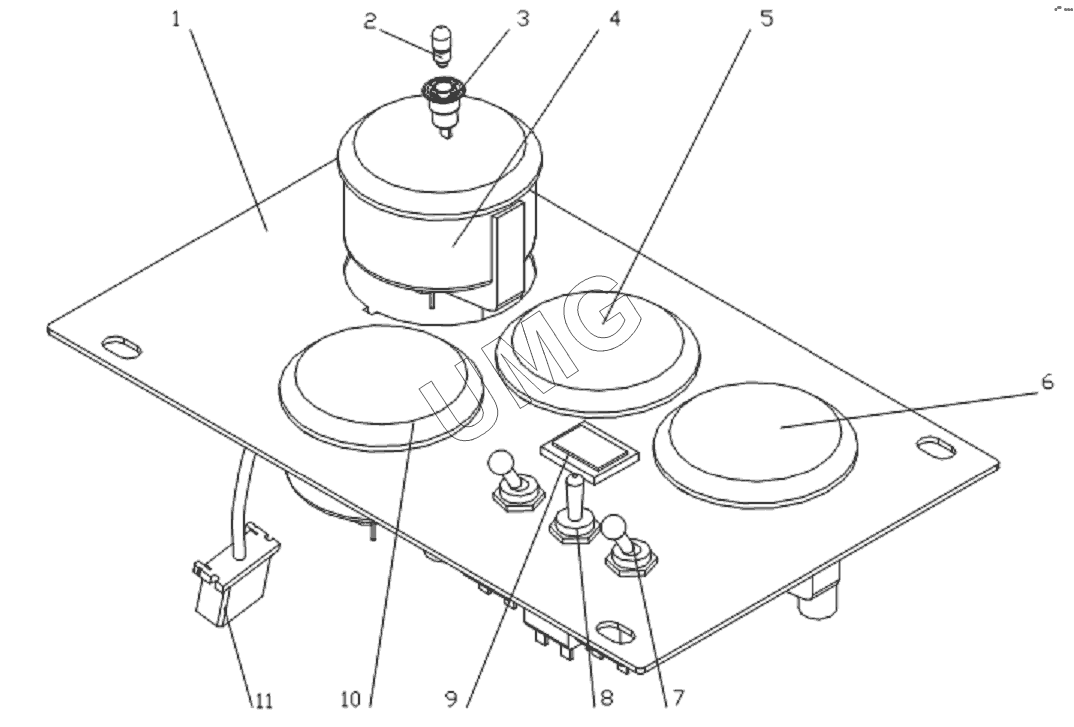 1
2
3
4
5
6
UMG
11
10
9
8
7