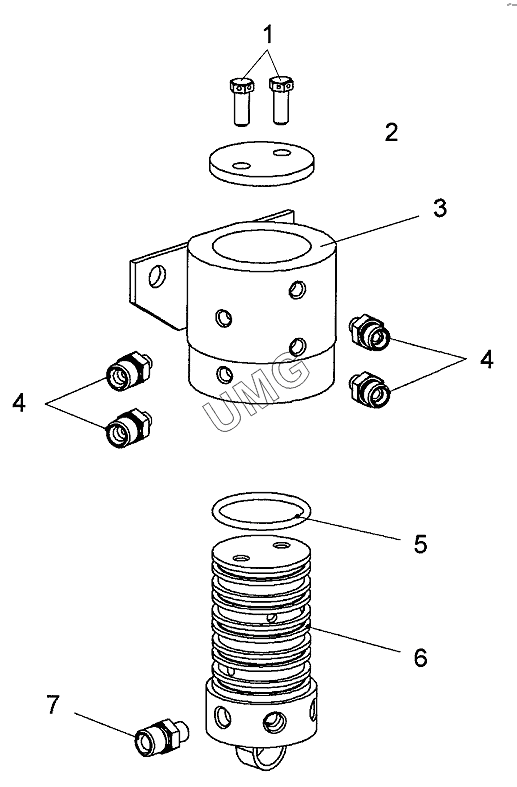 1
2
3
4
4
UMG
5
6
7