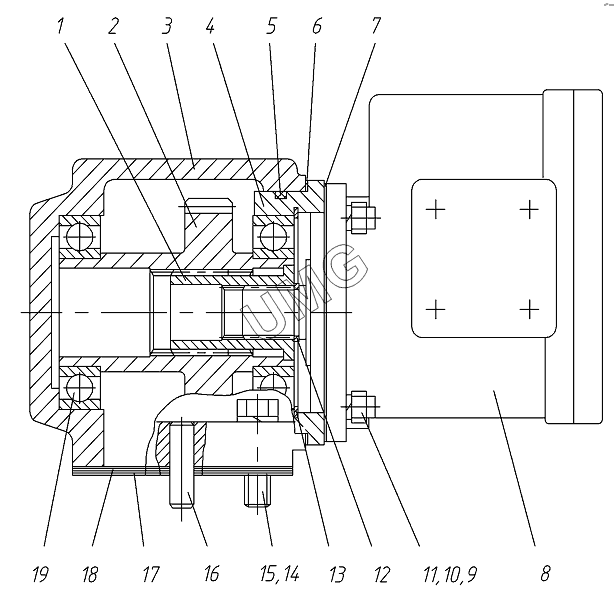 1 2 3 4 5 6 7

UMG

19 18 17 16 15,14 13 12 11,10,9 8