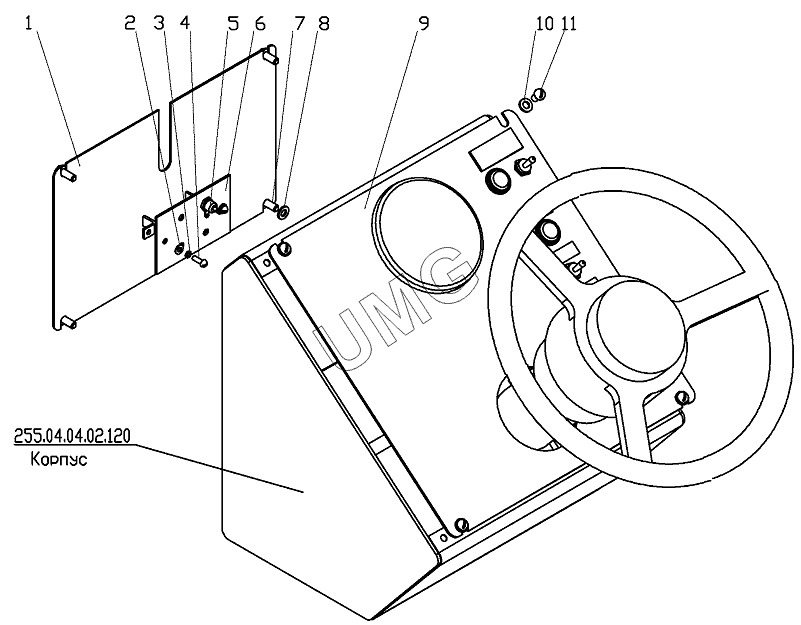 1 2 3 4 5 6 7 8 9 10 11

UMG

255.04.04.02.120
Корпус