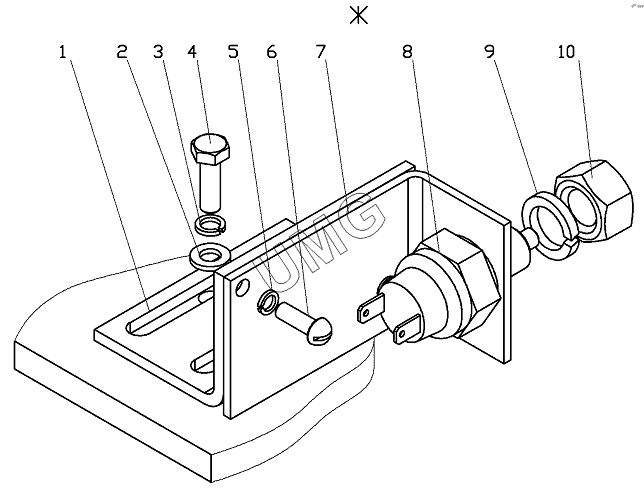 Ж

1 2 3 4 5 6 7 8 9 10

UMG