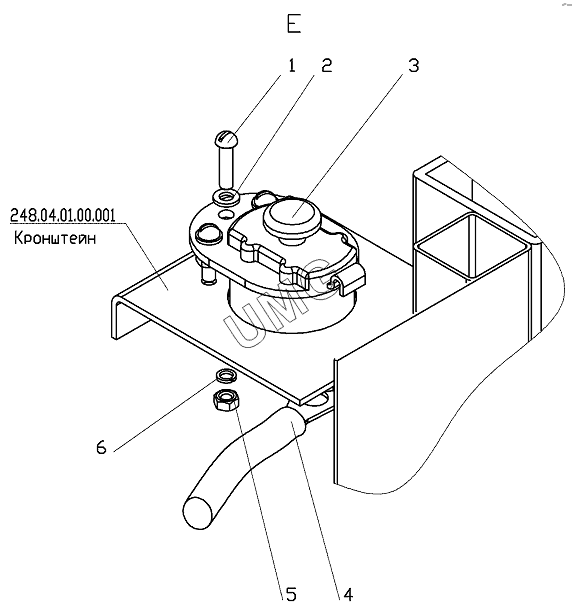 Е

1 2 3

248.04.01.00.001
Кронштейн

UMG

6

5 4