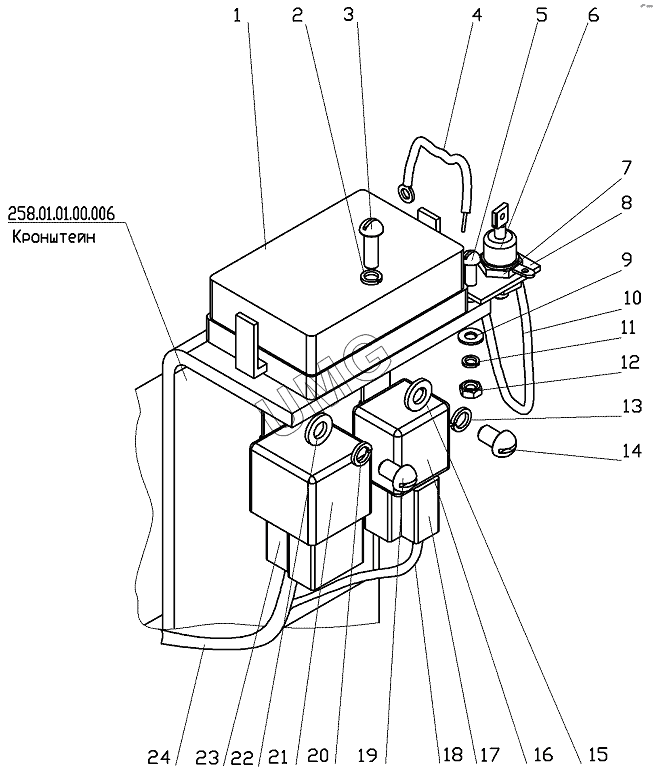 1 2 3 4 5 6 7 8 9 10 11 12 13 14

258.01.01.00.006
Кронштейн

UMG

24 23 22 21 20 19 18 17 16 15