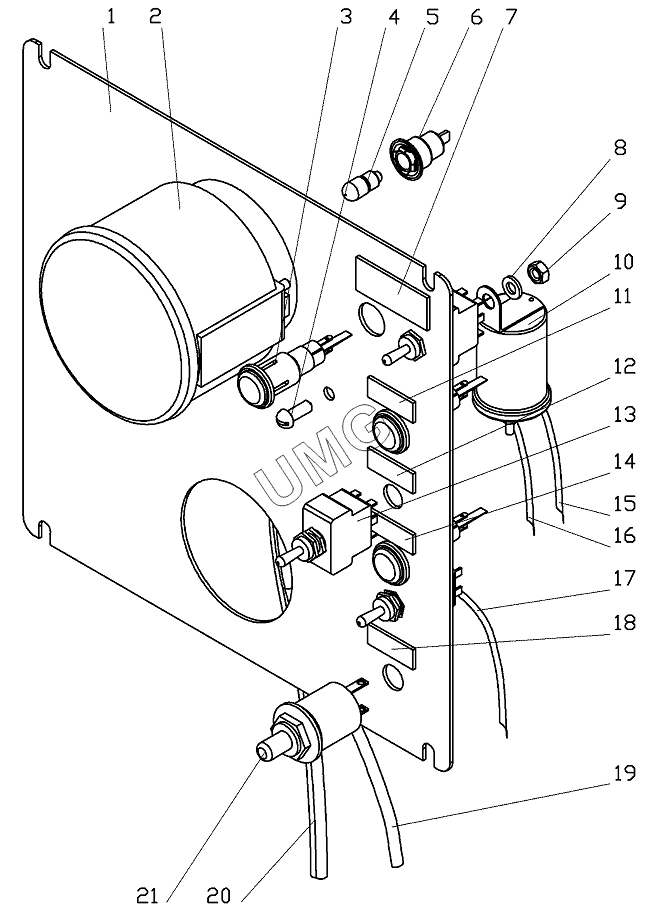 1 2 3 4 5 6 7

8
9
10
11
12
13
14
15
16
17
18
19

UMG

21 20