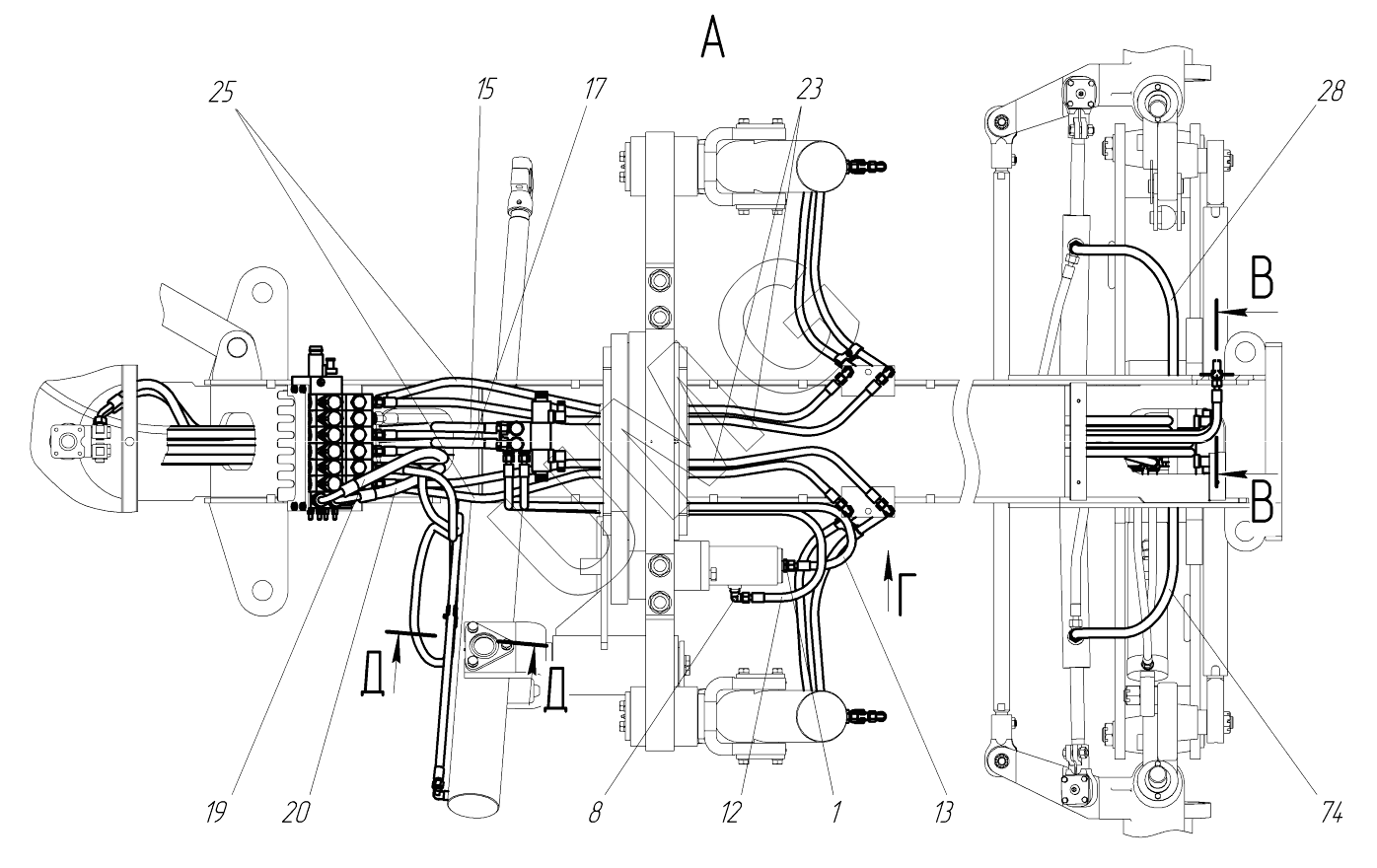 А

25
15
17
23
28
В
В
Г
Д
Д
19
20
8
12
1
13
74