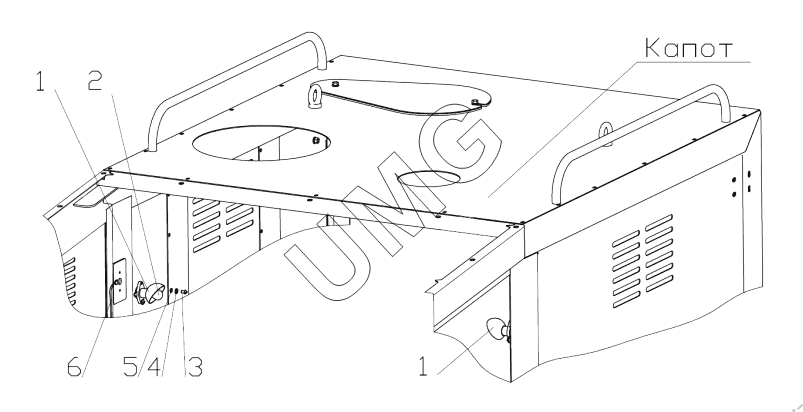 Капот

1 2

UMG

6 5 4 3

1