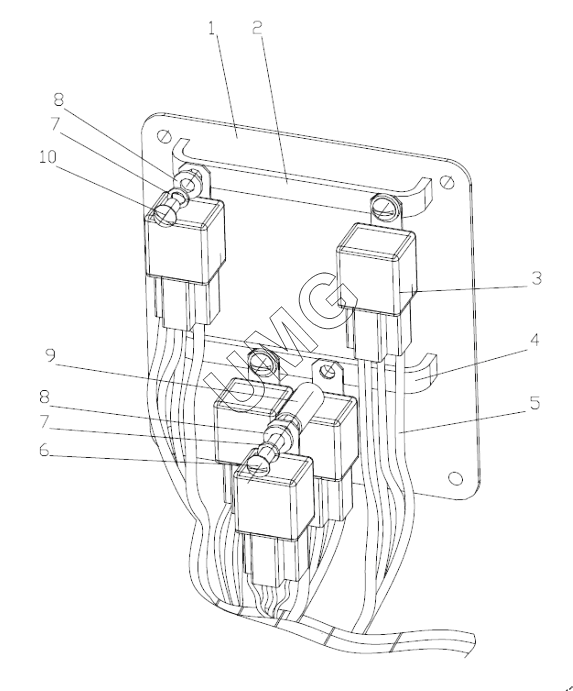 1
2
8
7
10
3
4
5
9
8
7
6
UMG