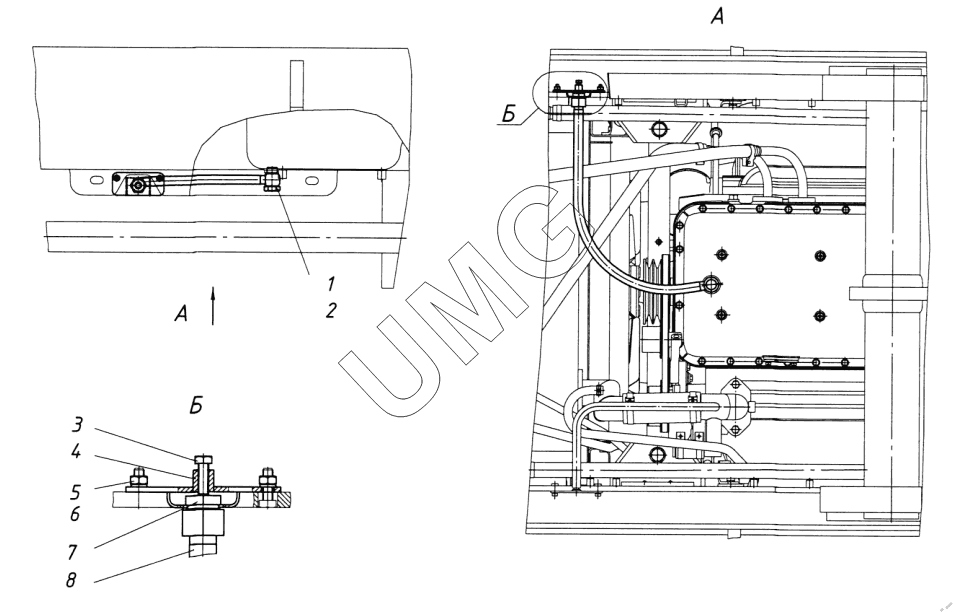 А

Б

1
2

А

UMG

Б

3
4
5
6
7
8