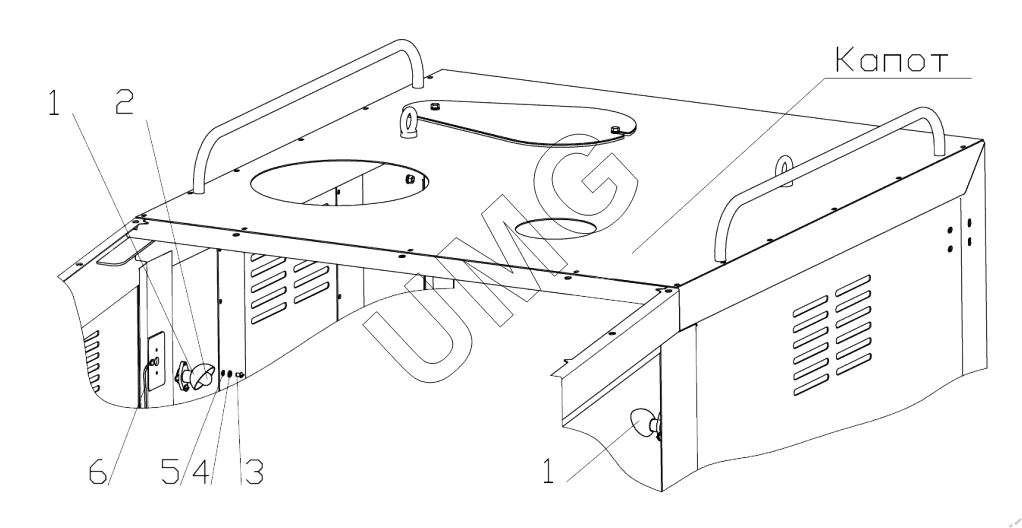 Капот
1
2
UMG
6
5
4
3
1