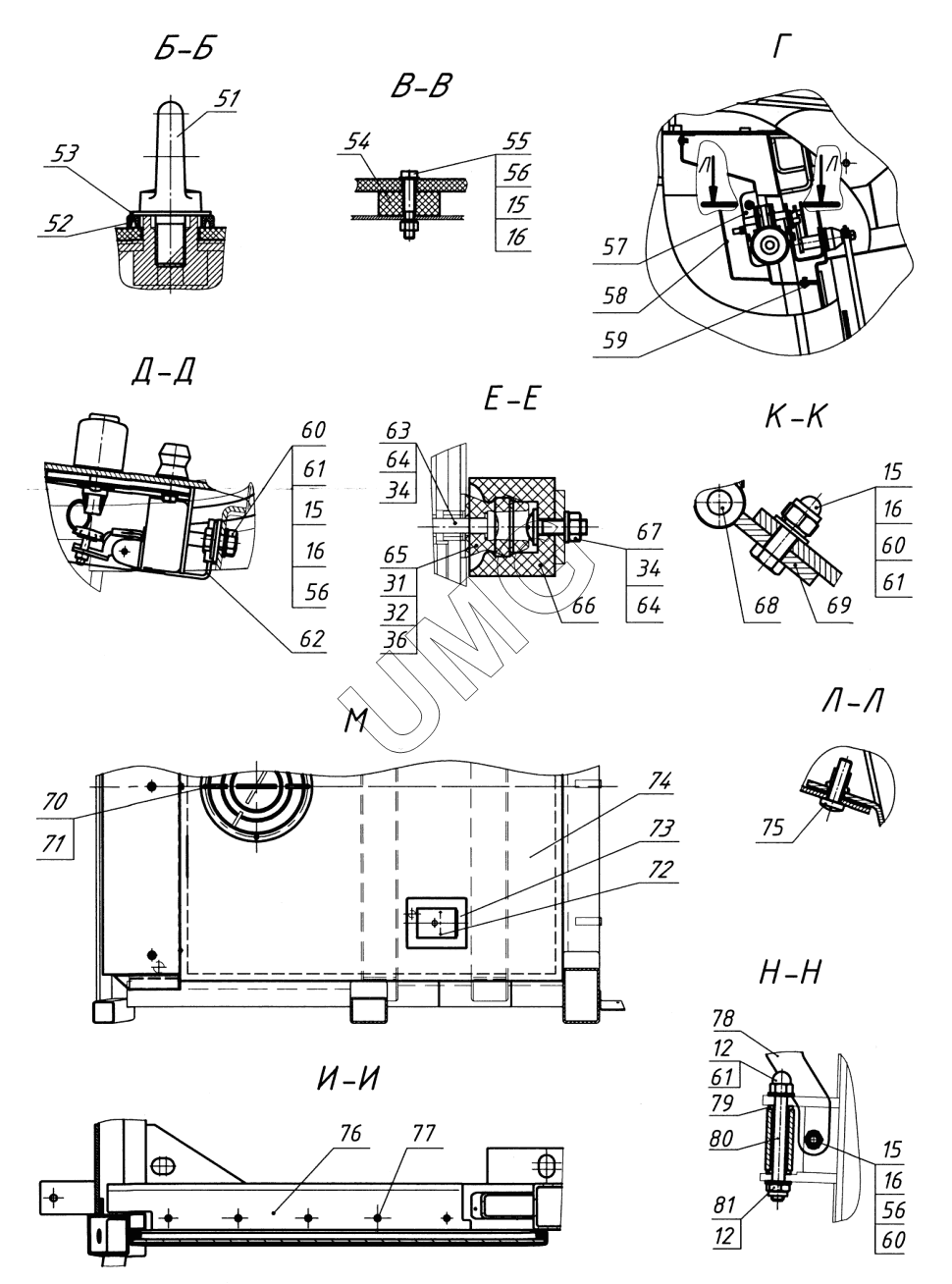 Б-Б

51
53
52

В-В

54
55
56
15
16

Г

Л
Л
57
58
59

Д-Д

60
61
15
16
56
62

Е-Е

63
64
34
65
31
32
36
67
34
64
66

К-К

15
16
60
61
68
69

UMC

М

70
71
74
73
72

Л-Л

75

Н-Н

78
12
61
79
80
81
12
15
16
56
60

И-И

76
77