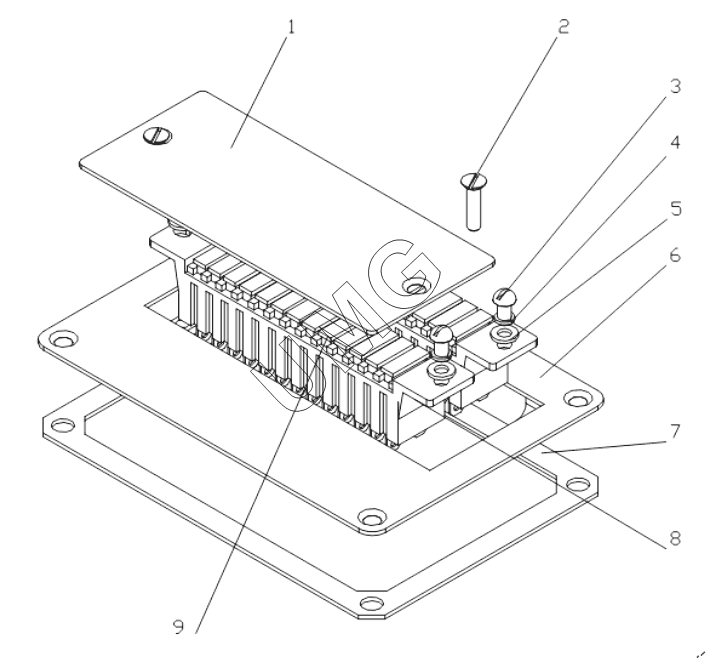 1
2
3
4
5
6
7
8
9
UMG