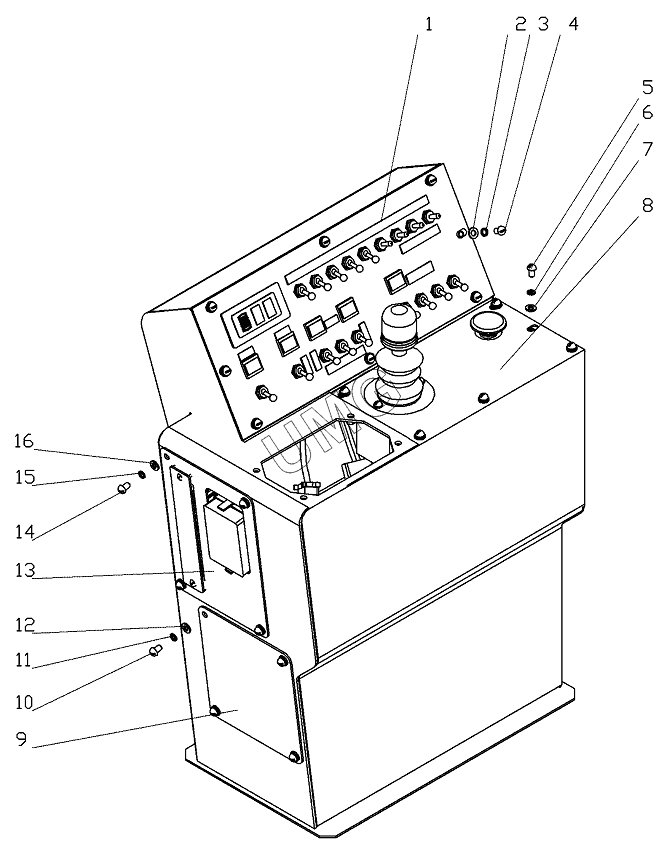 1
2
3
4
5
6
7
8
16
15
14
13
12
11
10
9
UMC