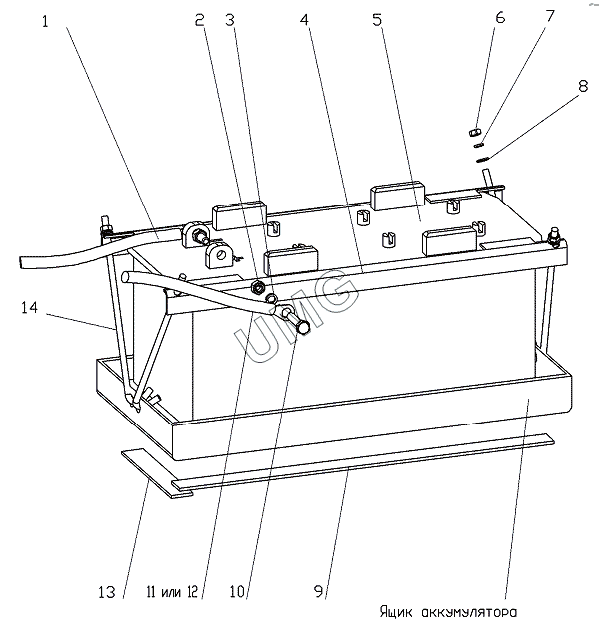 1
2
3
4
5
6
7
8
14
UMG
13
11 или 12
10
9
Ящик аккумулятора