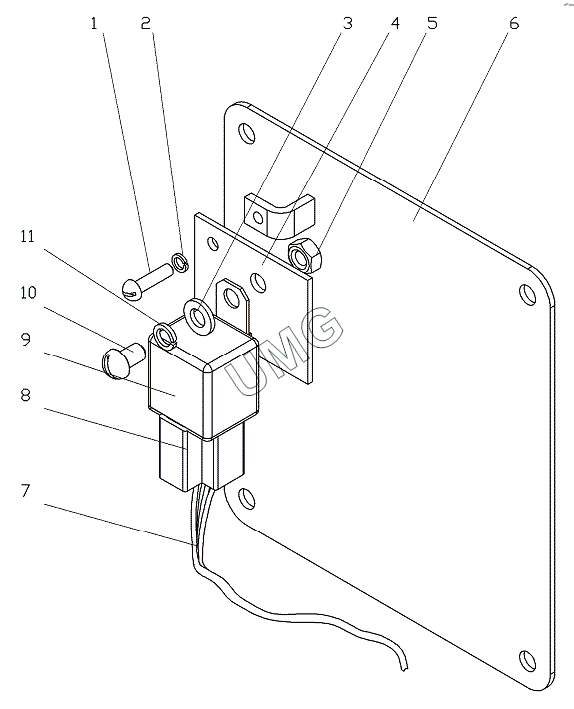 1
2
3
4
5
6
11
10
9
8
7
UMG