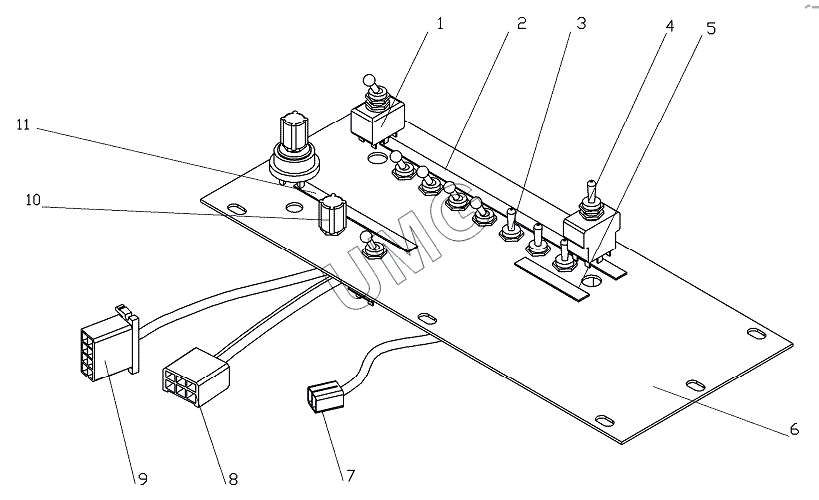 1
2
3
4
5
11
10
UMC
6
9
8
7