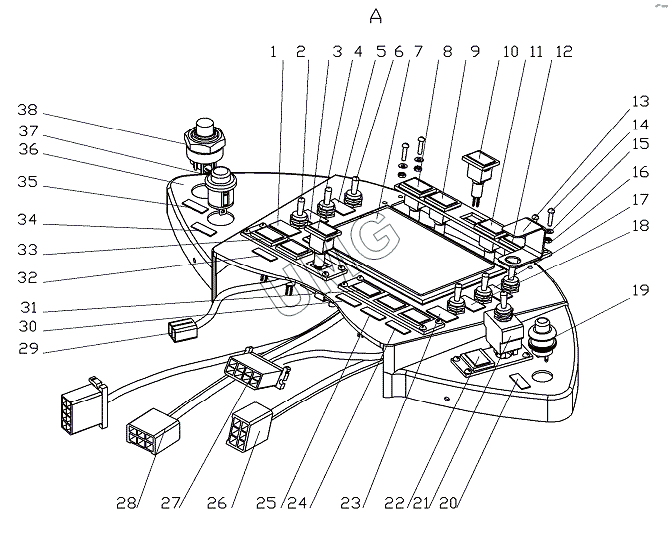 A

1 2 3 4 5 6 7 8 9 10 11 12

13
14
15
16
17
18
19

38
37
36
35
34
33
32
31
30
29

UMG

28 27 26 25 24 23 22 21 20