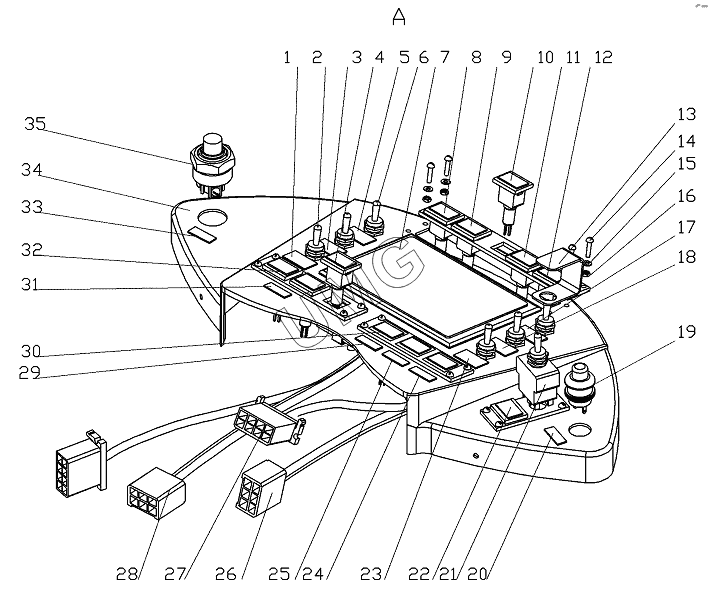 A

1 2 3 4 5 6 7 8 9 10 11 12

13
14
15
16
17
18
19

35
34
33
32
31
30
29

28 27 26 25 24 23 22 21 20

UMG