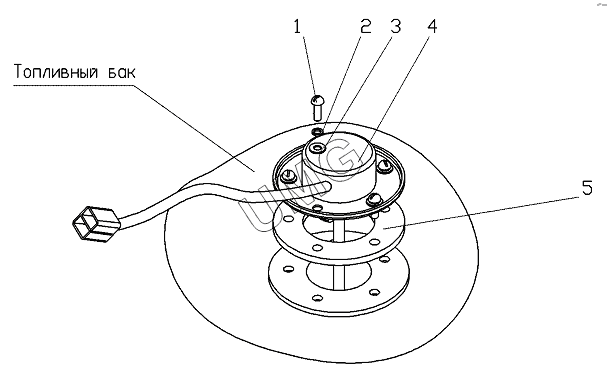 1
2
3
4
Топливный бак
5
UMG