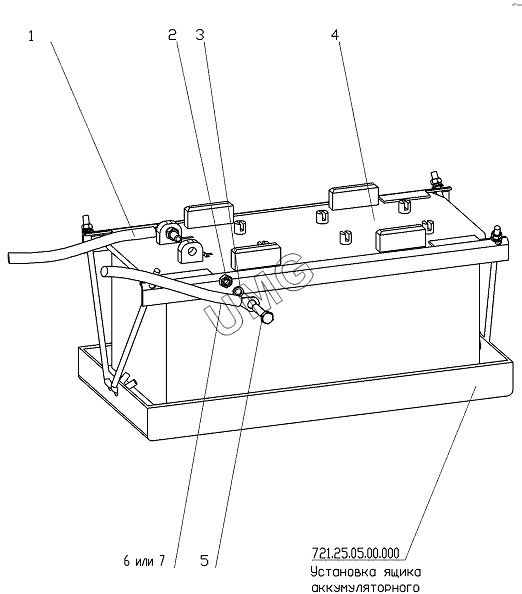 1
2
3
4
UMG
6 или 7
5
721.25.05.00.000
Установка ящика аккумуляторного