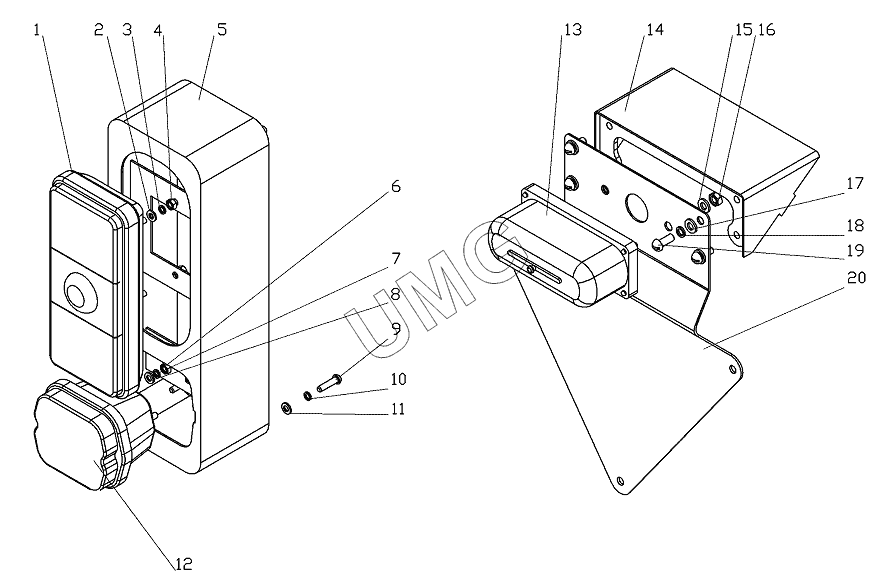 1
2
3
4
5
6
7
8
9
10
11
12
13
14
15
16
17
18
19
20
UMC