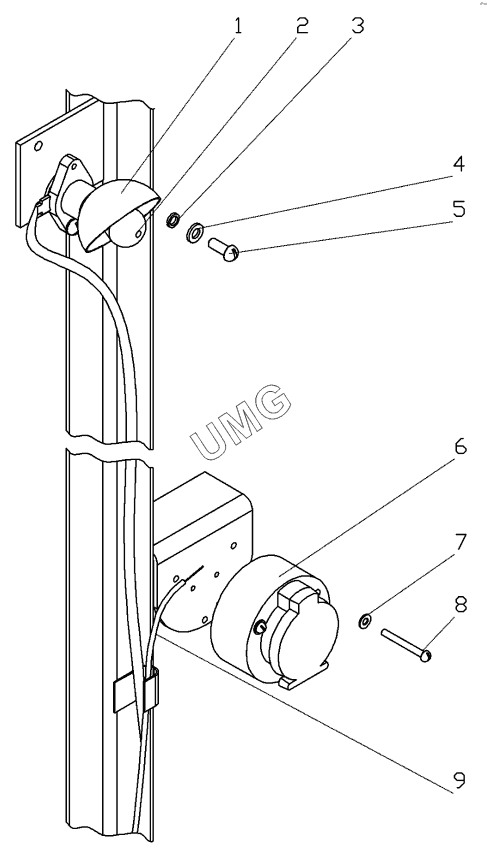 1
2
3
4
5
UMG
6
7
8
9